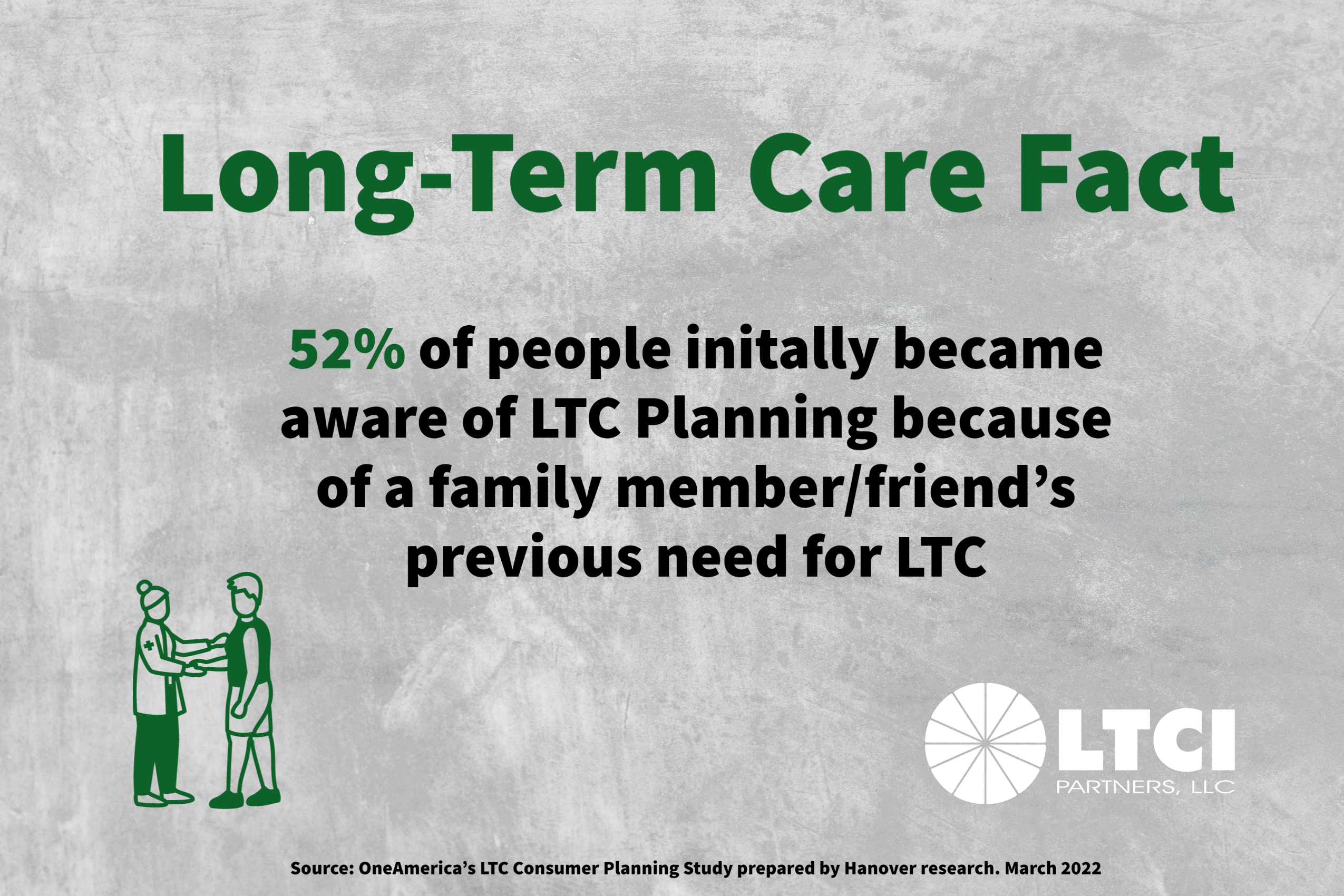 Long-Term Care Fact

52% of people initally became aware of LTC Planning because of a family member/friend's previous need for LTC

LTCI
PARTNERS, LLC

Source: OneAmerica's LTC Consumer Planning Study prepared by Hanover research. March 2022