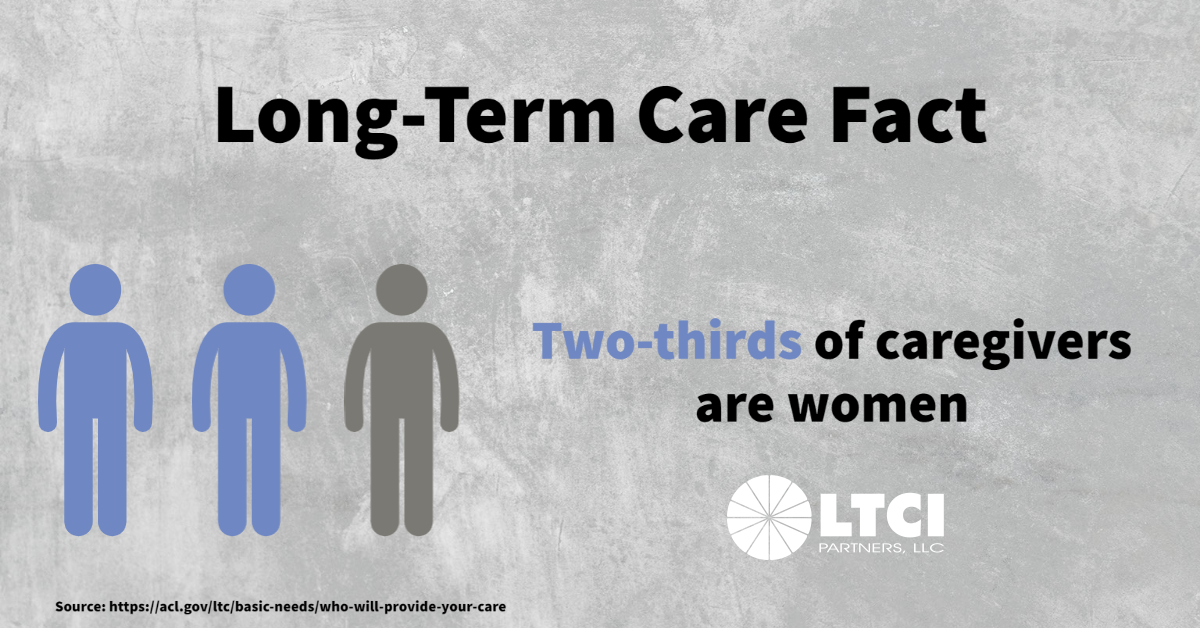 Long-Term Care Fact

Two-thirds of caregivers are women

LTCI PARTNERS, LLC

Source: https://acl.gov/ltc/basic-needs/who-will-provide-your-care