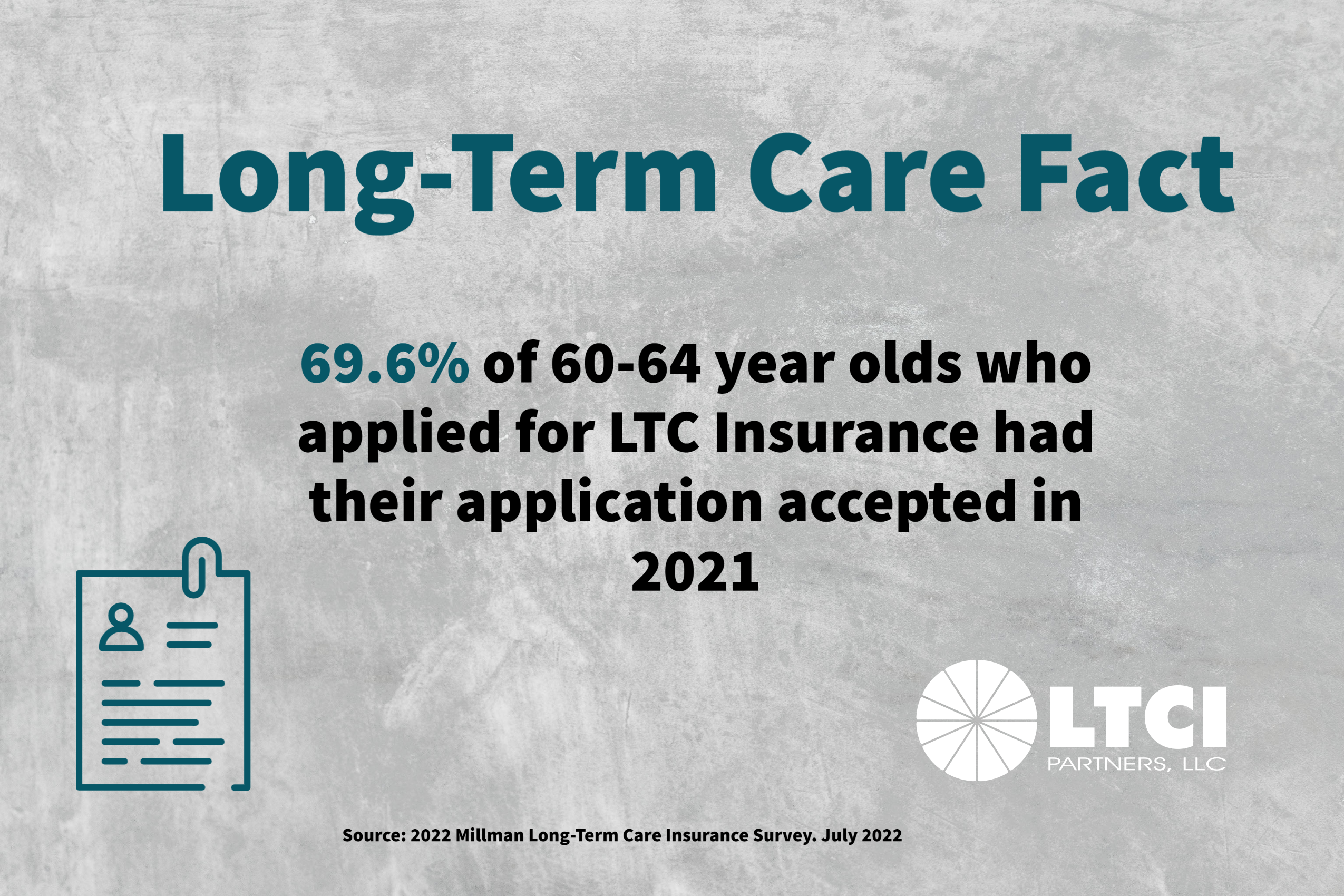 Long-Term Care Fact

69.6% of 60-64 year olds who applied for LTC Insurance had their application accepted in 2021

LTCI
PARTNERS, LLC

Source: 2022 Millman Long-Term Care Insurance Survey. July 2022