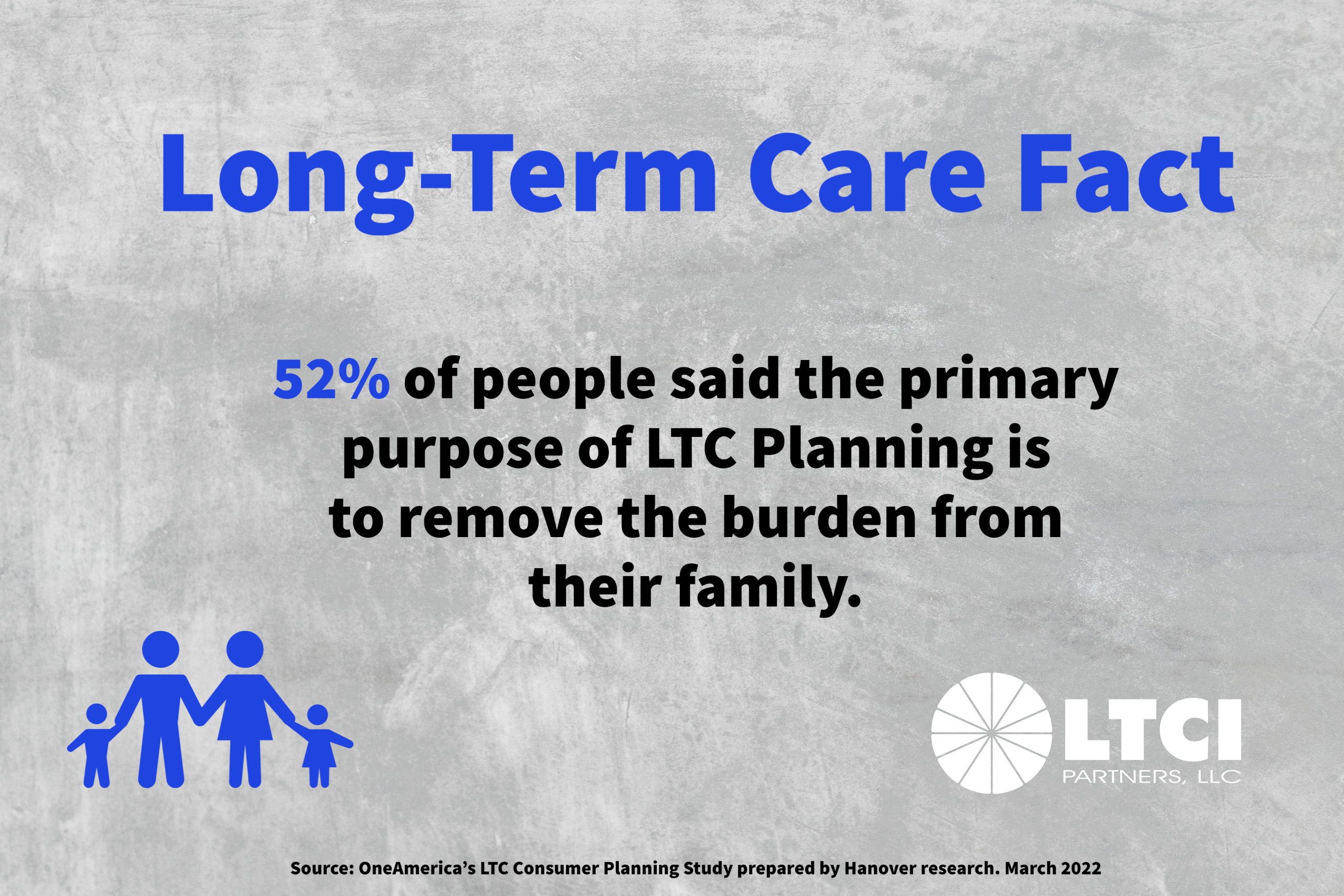 Long-Term Care Fact

52% of people said the primary purpose of LTC Planning is to remove the burden from their family.

LTCI
PARTNERS, LLC

Source: OneAmerica's LTC Consumer Planning Study prepared by Hanover research. March 2022