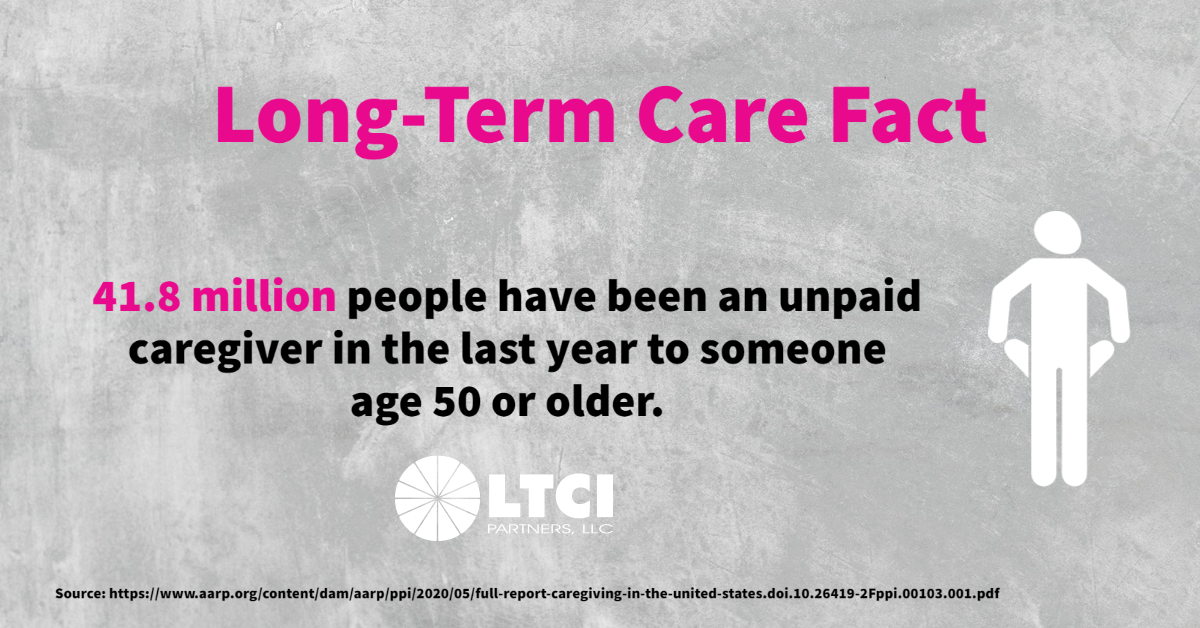 Long-Term Care Fact

41.8 million people have been an unpaid caregiver in the last year to someone age 50 or older.

LTCI
PARTNERS, LLC

Source: https://www.aarp.org/content/dam/aarp/ppi/2020/05/full-report-caregiving-in-the-united-states.doi.10.26419-2Fppi.00103.001.pdf