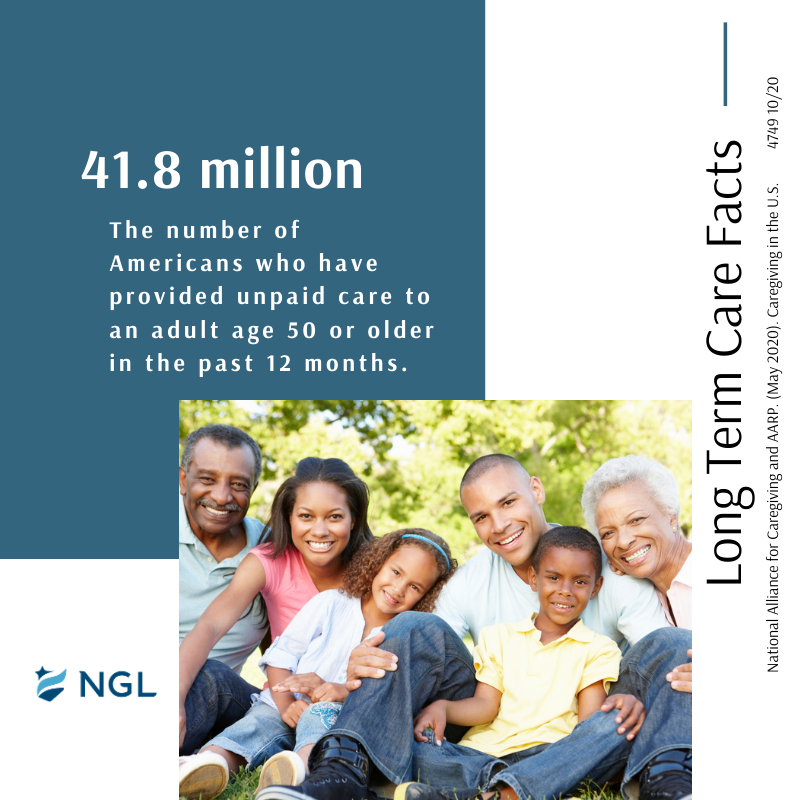 41.8 million

The number of Americans who have provided unpaid care to an adult age 50 or older in the past 12 months.

NGL

Long Term Care Facts

National Alliance for Caregiving and AARP. (May 2020). Caregiving in the U.S.

4749 10/20